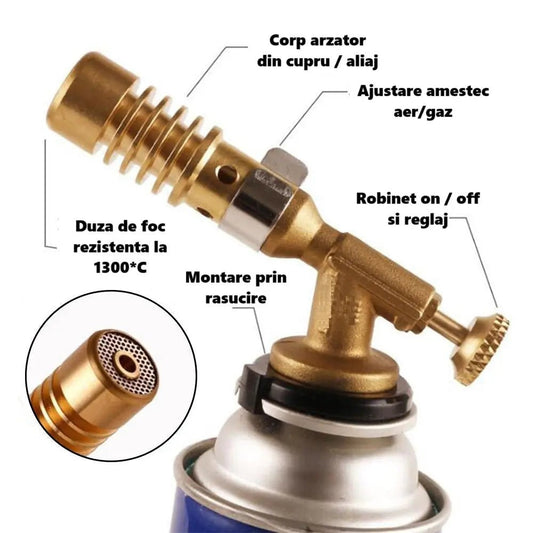 Corp arzator din cupru / aliaj

Ajustare amestec aer/gaz

Robinet on / off si reglaj

Duza de foc rezistenta la 1300*C

Montare prin rasucire